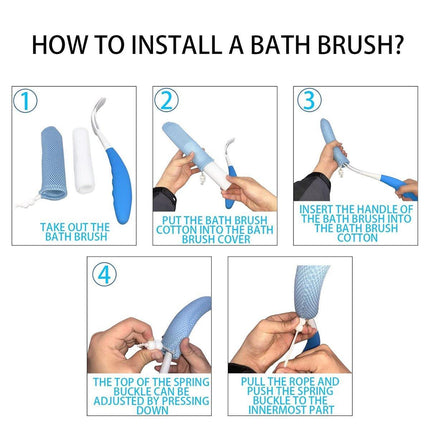 HOW TO INSTALL A BATH BRUSH?

1
TAKE OUT THE BATH BRUSH

2
PUT THE BATH BRUSH COTTON INTO THE BATH BRUSH COVER

3
INSERT THE HANDLE OF THE BATH BRUSH INTO THE BATH BRUSH COTTON

4
THE TOP OF THE SPRING BUCKLE CAN BE ADJUSTED BY PRESSING DOWN

PULL THE ROPE AND PUSH THE SPRING BUCKLE TO THE INNERMOST PART