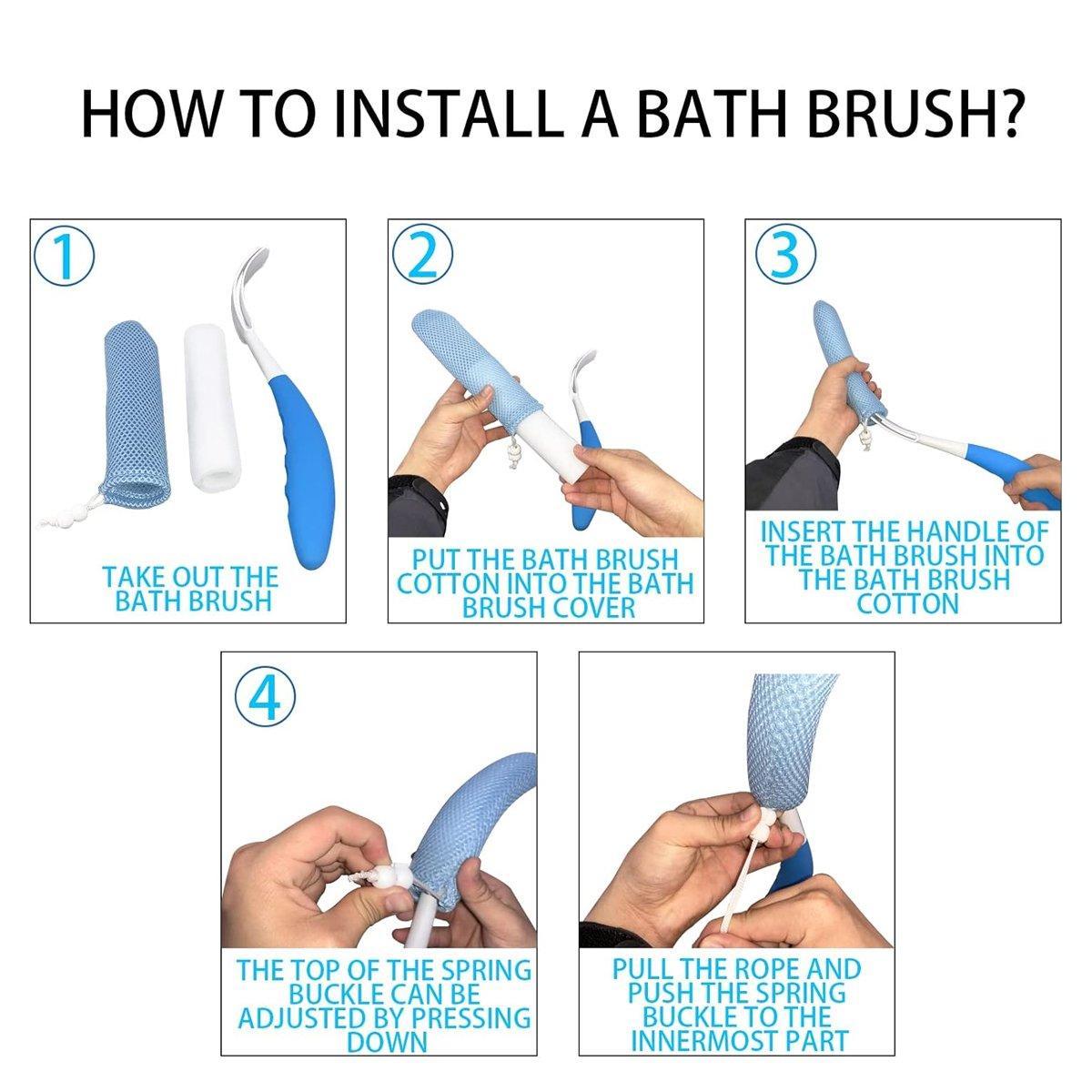 HOW TO INSTALL A BATH BRUSH?

1
TAKE OUT THE BATH BRUSH

2
PUT THE BATH BRUSH COTTON INTO THE BATH BRUSH COVER

3
INSERT THE HANDLE OF THE BATH BRUSH INTO THE BATH BRUSH COTTON

4
THE TOP OF THE SPRING BUCKLE CAN BE ADJUSTED BY PRESSING DOWN

PULL THE ROPE AND PUSH THE SPRING BUCKLE TO THE INNERMOST PART