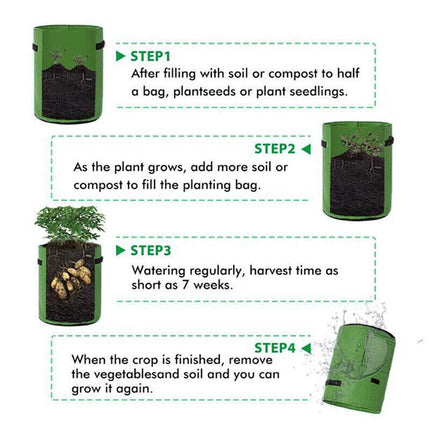 STEP1
After filling with soil or compost to half a bag, plantseeds or plant seedlings.

STEP2
As the plant grows, add more soil or compost to fill the planting bag.

STEP3
Watering regularly, harvest time as short as 7 weeks.

STEP4
When the crop is finished, remove the vegetablesand soil and you can grow it again.