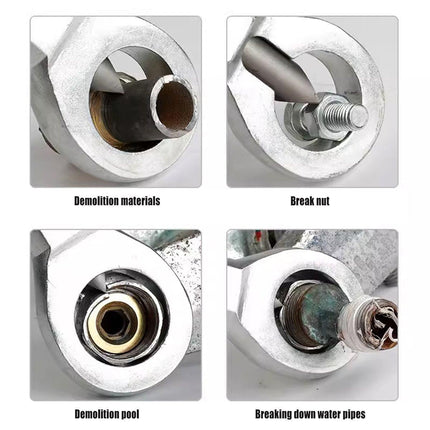 Demolition materials

Break nut

Demolition pool

Breaking down water pipes