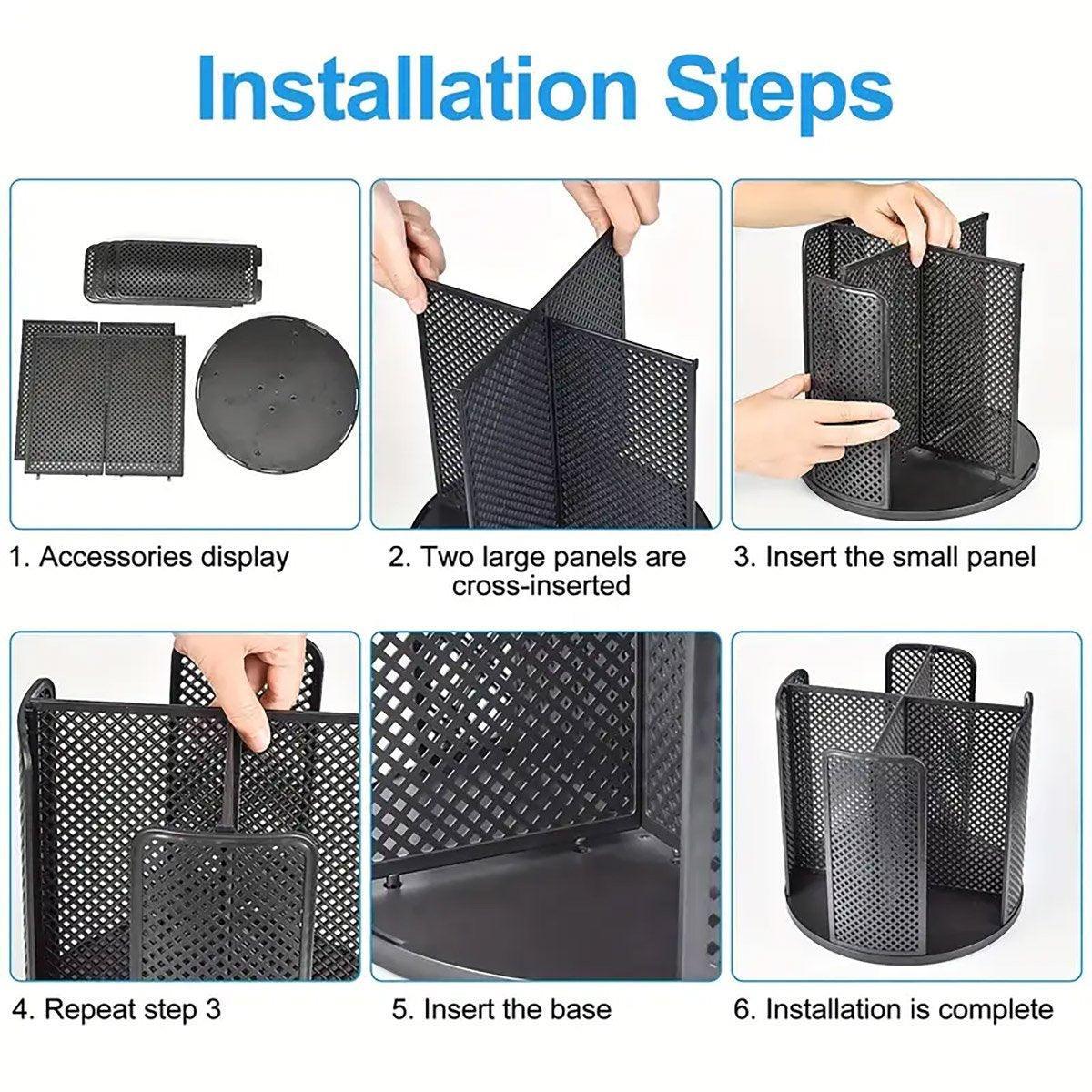 Installation Steps

1. Accessories display

2. Two large panels are cross-inserted

3. Insert the small panel

4. Repeat step 3

5. Insert the base

6. Installation is complete