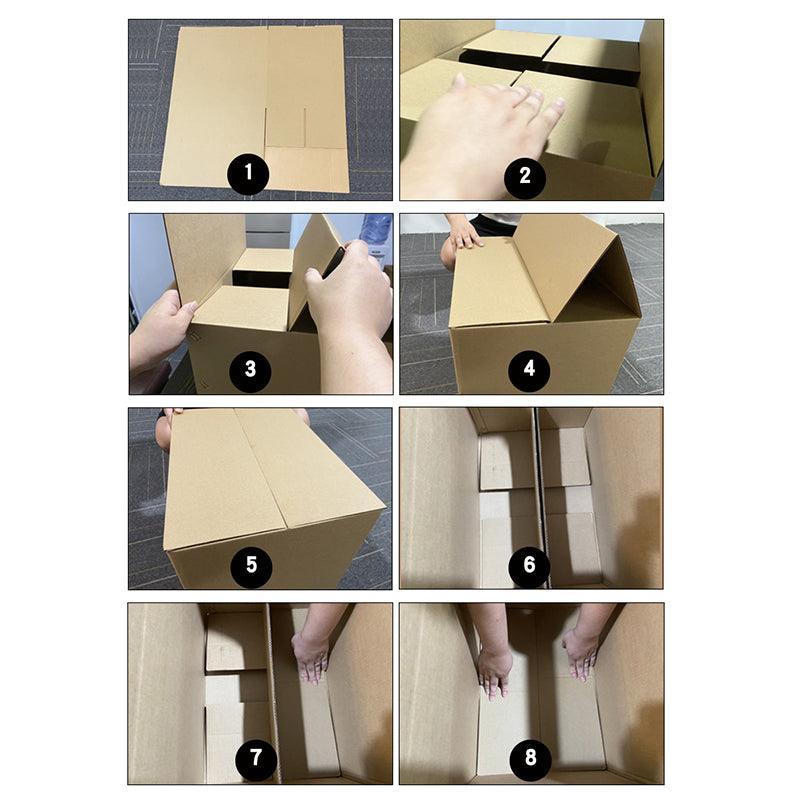 1
2
3
4
5
6
7
8