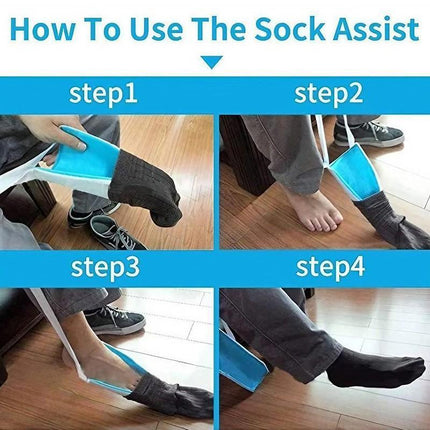 How To Use The Sock Assist

step1

step2

step3

step4