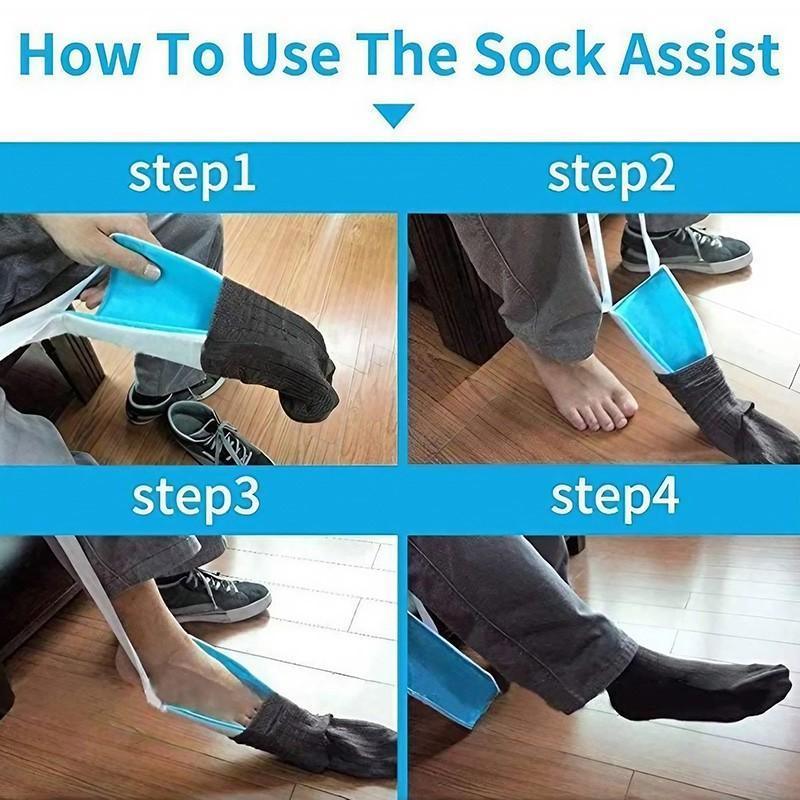 How To Use The Sock Assist

step1

step2

step3

step4