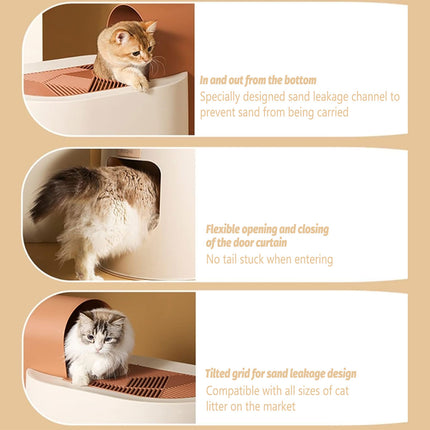 In and out from the bottom
Specially designed sand leakage channel to prevent sand from being carried

Flexible opening and closing of the door curtain
No tail stuck when entering

Tilted grid for sand leakage design
Compatible with all sizes of cat litter on the market