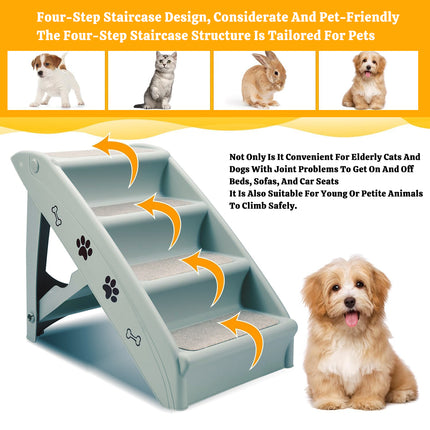 Four-Step Staircase Design, Considerate And Pet-Friendly
The Four-Step Staircase Structure Is Tailored For Pets

Not Only Is It Convenient For Elderly Cats And Dogs With Joint Problems To Get On And Off Beds, Sofas, And Car Seats
It Is Also Suitable For Young Or Petite Animals To Climb Safely.