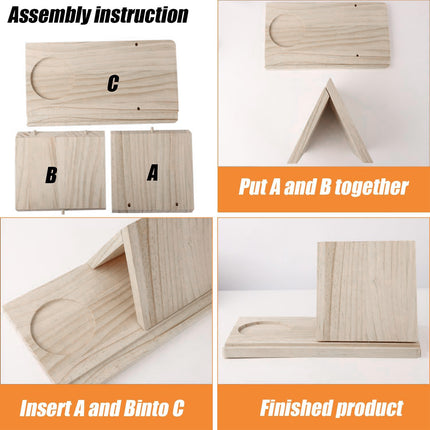 Assembly instruction

C

B

A

Put A and B together

Insert A and Binto C

Finished product