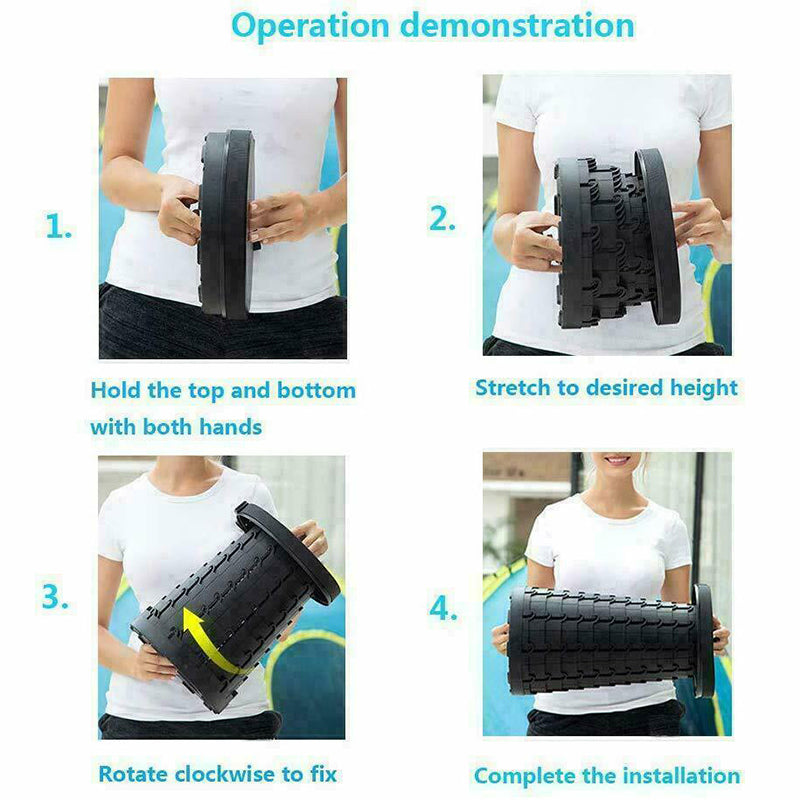 Operation demonstration

1.

Hold the top and bottom with both hands

2.

Stretch to desired height

3.

Rotate clockwise to fix

4.

Complete the installation