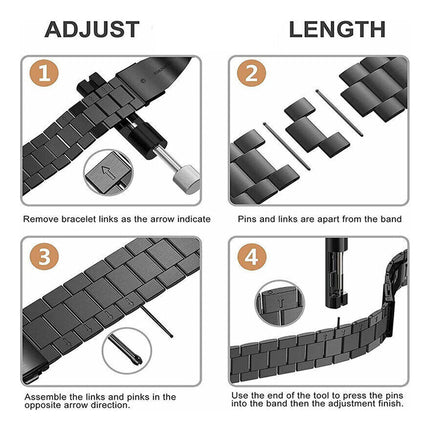 ADJUST LENGTH

1

Remove bracelet links as the arrow indicate

2

Pins and links are apart from the band

3

Assemble the links and pinks in the opposite arrow direction.

4

Use the end of the tool to press the pins into the band then the adjustment finish.