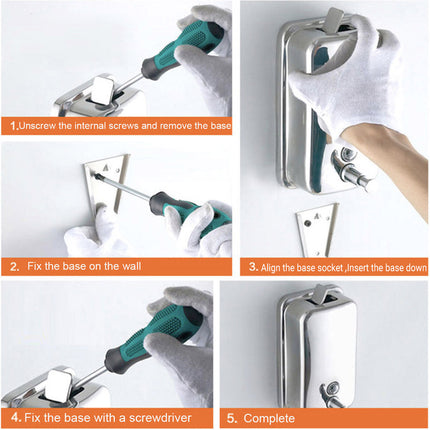 1.Unscrew the internal screws and remove the base

2. Fix the base on the wall

3. Align the base socket ,Insert the base down

4. Fix the base with a screwdriver

5. Complete