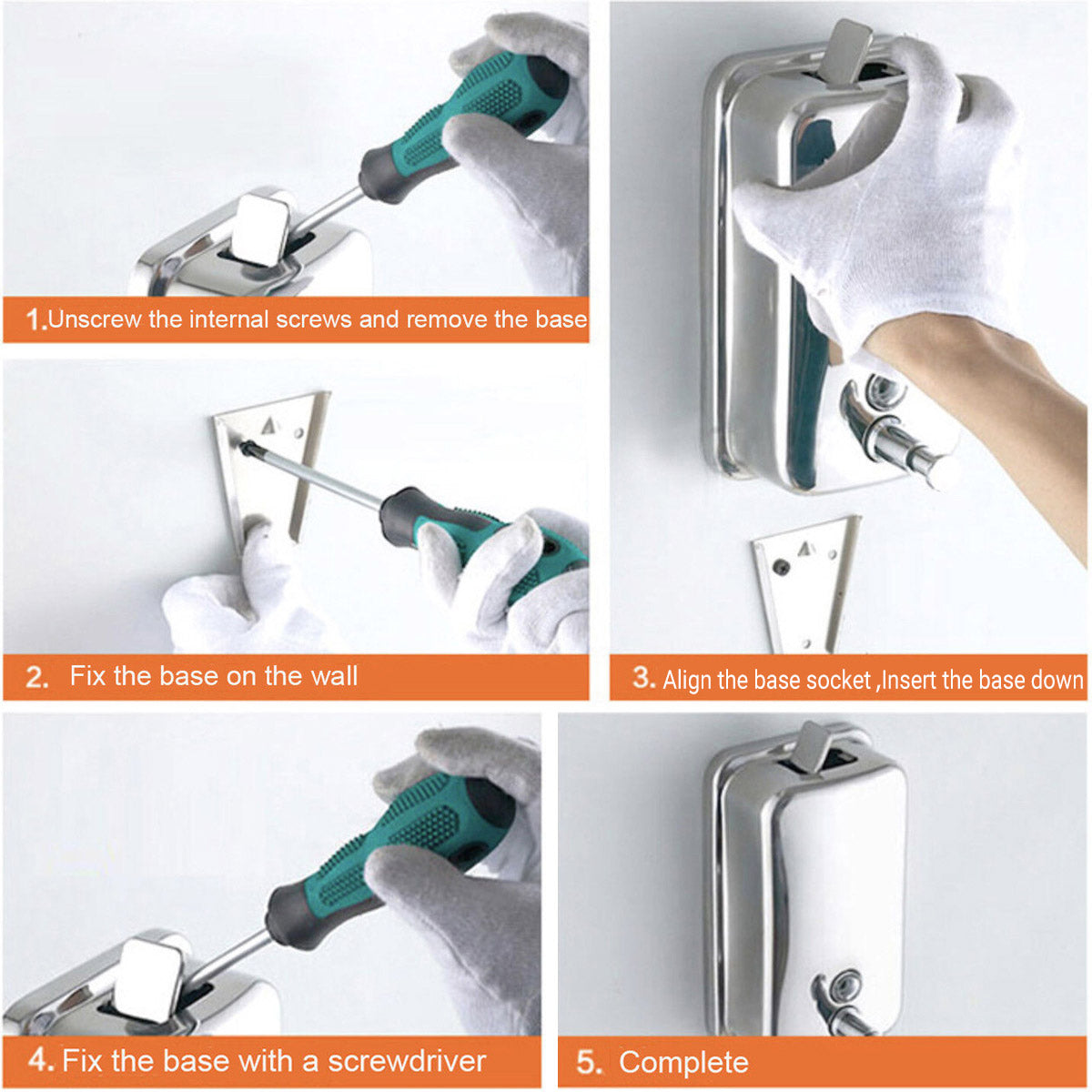 1.Unscrew the internal screws and remove the base

2. Fix the base on the wall

3. Align the base socket ,Insert the base down

4. Fix the base with a screwdriver

5. Complete