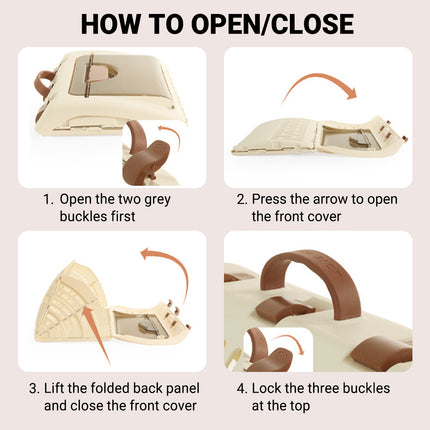 HOW TO OPEN/CLOSE

1. Open the two grey buckles first

2. Press the arrow to open the front cover

3. Lift the folded back panel and close the front cover

4. Lock the three buckles at the top