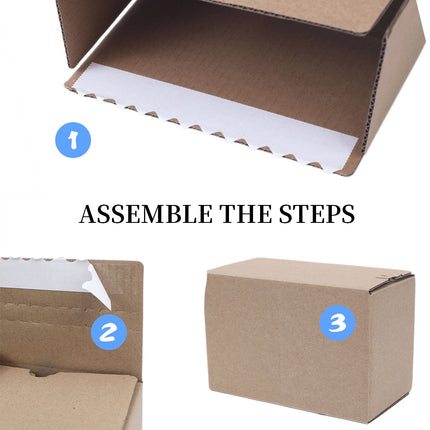 1

ASSEMBLE THE STEPS

2

3