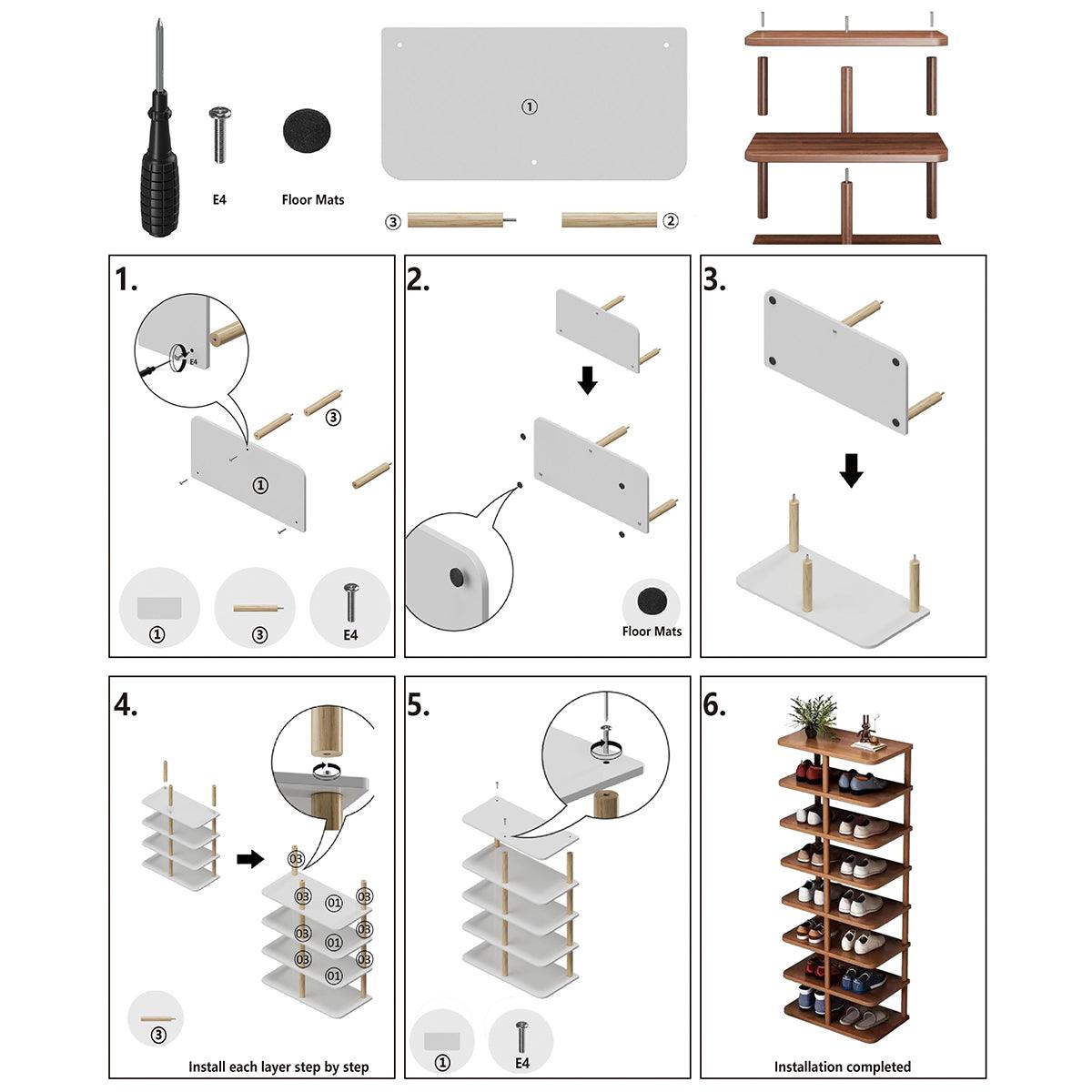 E4

Floor Mats

①

③

②

1.

E4

③

①

①

③

E4

2.

Floor Mats

3.

4.

03

03

01

03

03

01

03

03

01

03

③

Install each layer step by step

5.

①

E4

6.

Installation completed