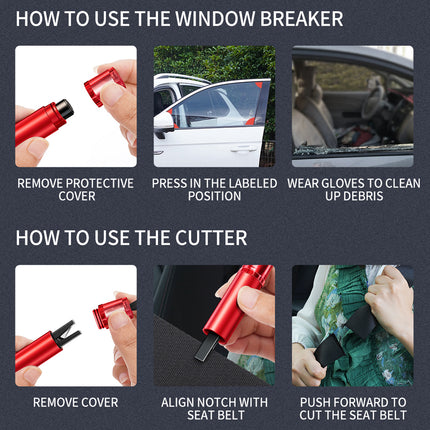 HOW TO USE THE WINDOW BREAKER

REMOVE PROTECTIVE COVER

PRESS IN THE LABELED POSITION

WEAR GLOVES TO CLEAN UP DEBRIS

HOW TO USE THE CUTTER

REMOVE COVER

ALIGN NOTCH WITH SEAT BELT

PUSH FORWARD TO CUT THE SEAT BELT