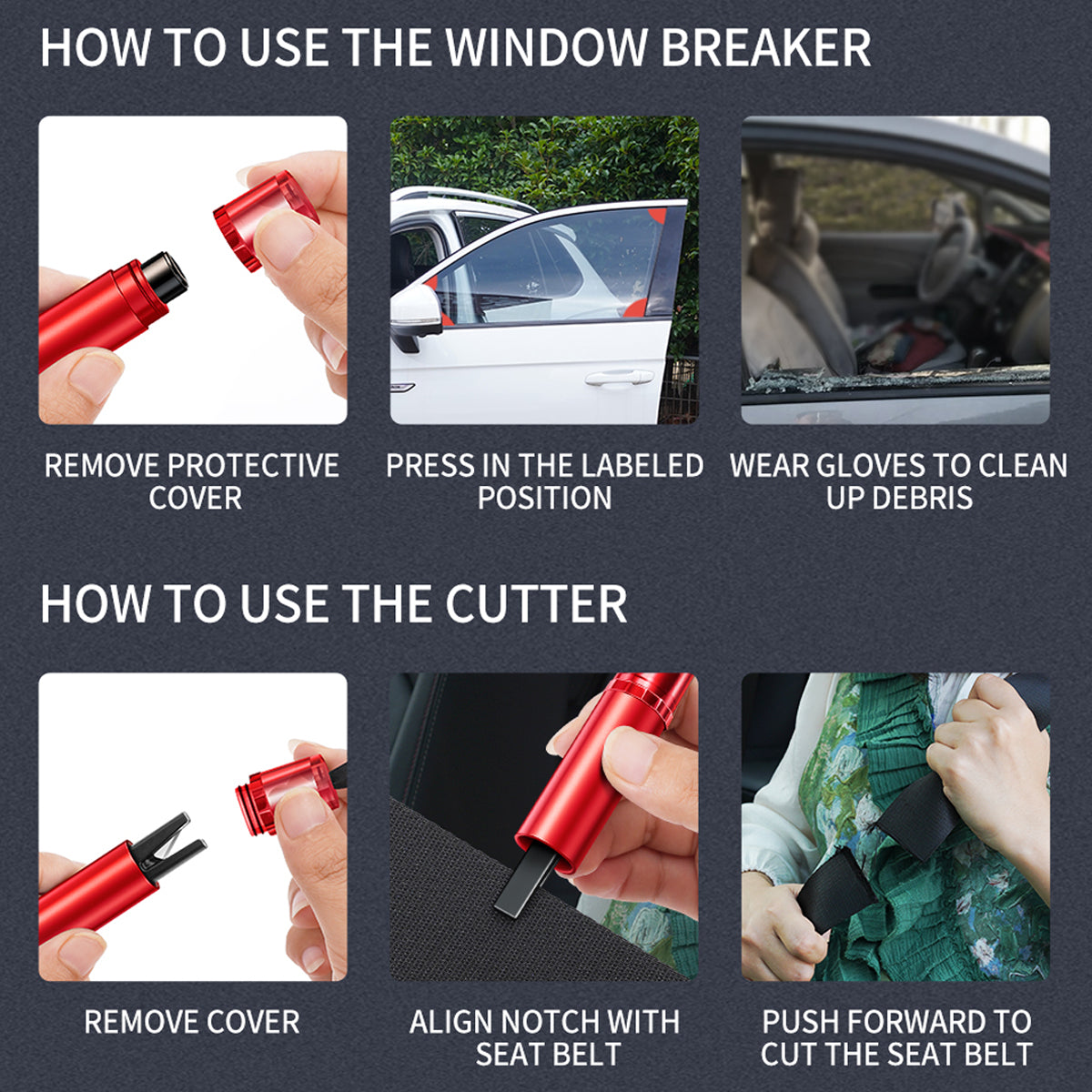 HOW TO USE THE WINDOW BREAKER

REMOVE PROTECTIVE COVER

PRESS IN THE LABELED POSITION

WEAR GLOVES TO CLEAN UP DEBRIS

HOW TO USE THE CUTTER

REMOVE COVER

ALIGN NOTCH WITH SEAT BELT

PUSH FORWARD TO CUT THE SEAT BELT