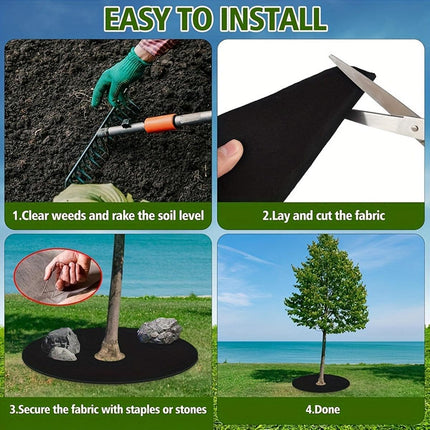 EASY TO INSTALL

1.Clear weeds and rake the soil level

2.Lay and cut the fabric

3.Secure the fabric with staples or stones

4.Done