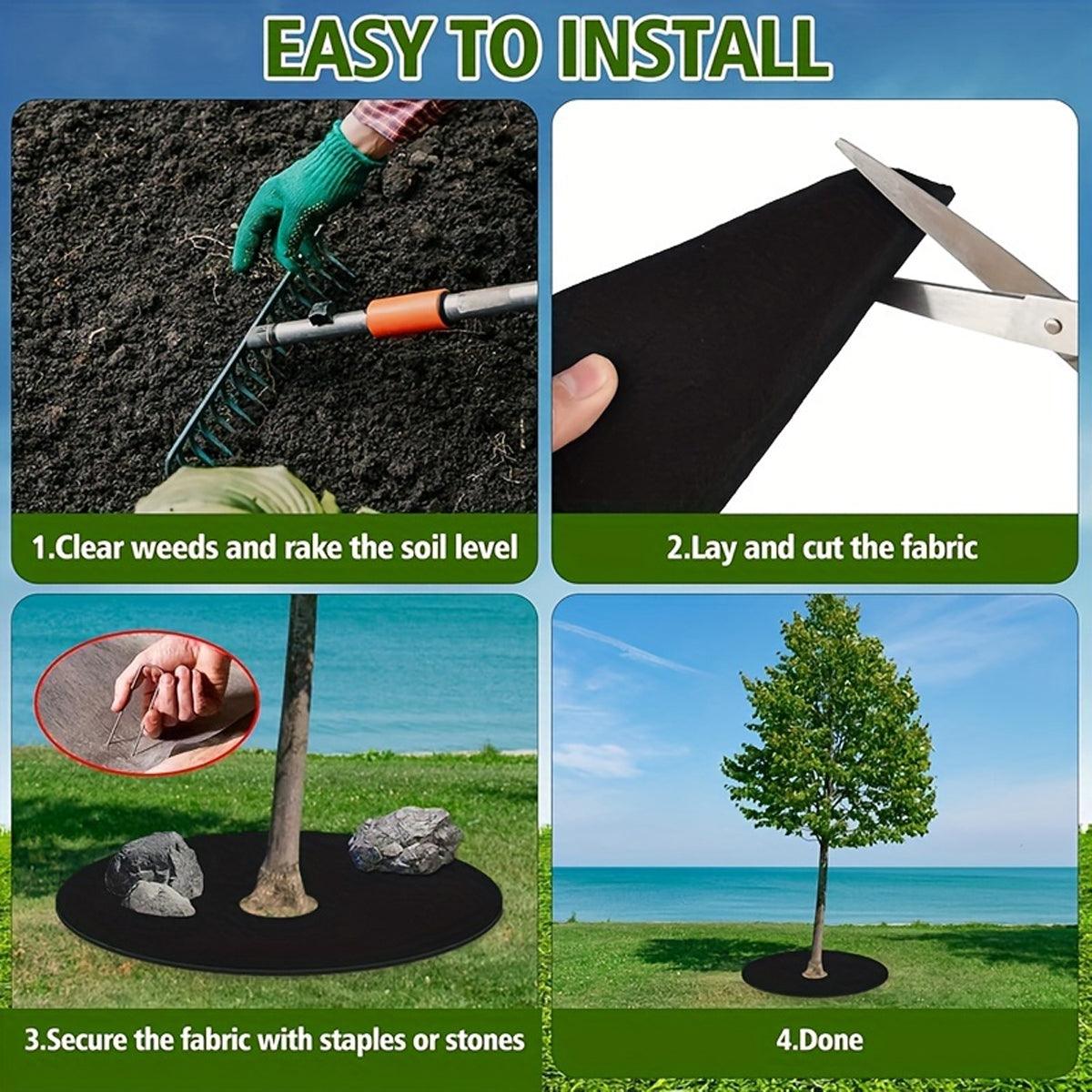 EASY TO INSTALL

1.Clear weeds and rake the soil level

2.Lay and cut the fabric

3.Secure the fabric with staples or stones

4.Done