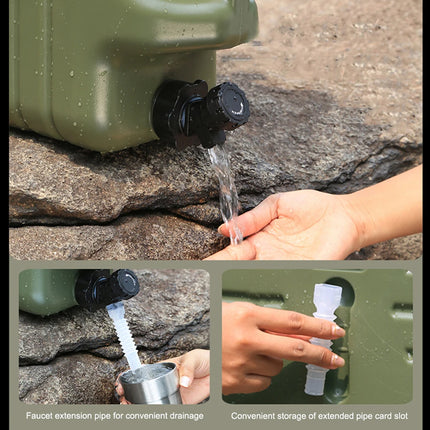 Faucet extension pipe for convenient drainage

Convenient storage of extended pipe card slot