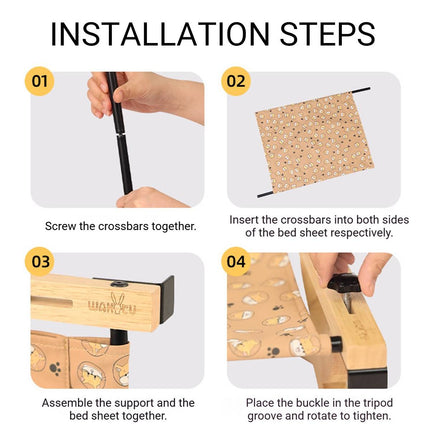 INSTALLATION STEPS

01

Screw the crossbars together.

02

Insert the crossbars into both sides of the bed sheet respectively.

03

Assemble the support and the bed sheet together.

04

Place the buckle in the tripod groove and rotate to tighten.