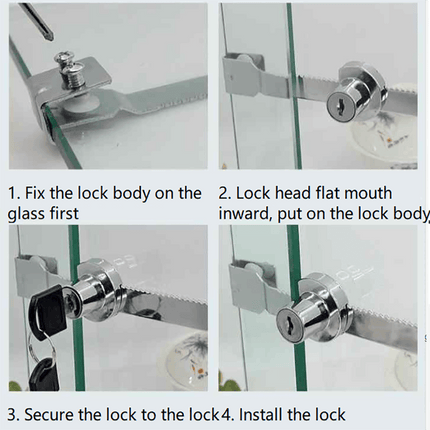 1. Fix the lock body on the glass first

2. Lock head flat mouth inward, put on the lock body

3. Secure the lock to the lock

4. Install the lock