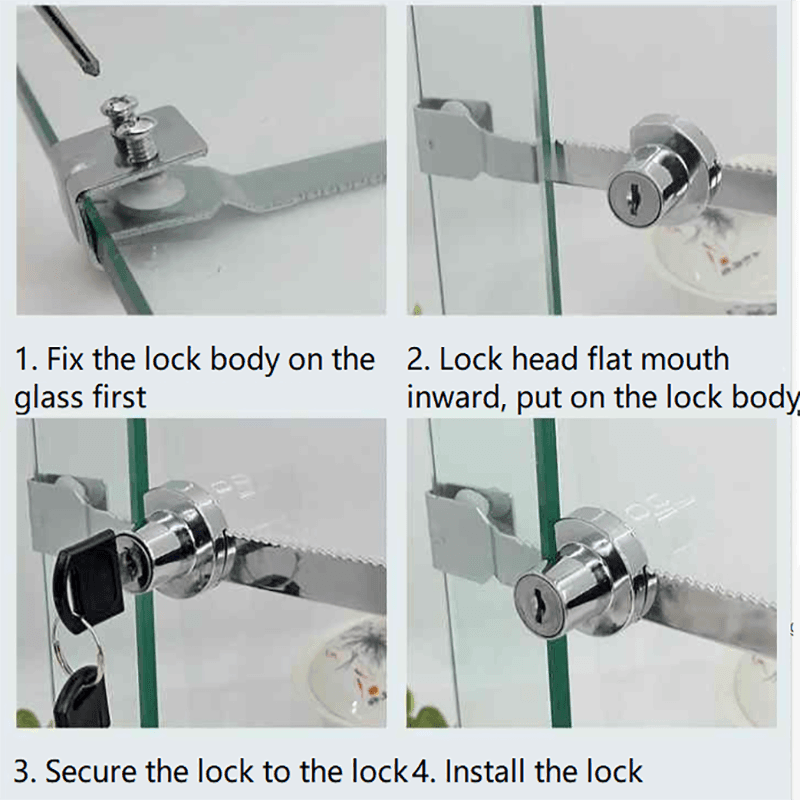 1. Fix the lock body on the glass first

2. Lock head flat mouth inward, put on the lock body

3. Secure the lock to the lock

4. Install the lock