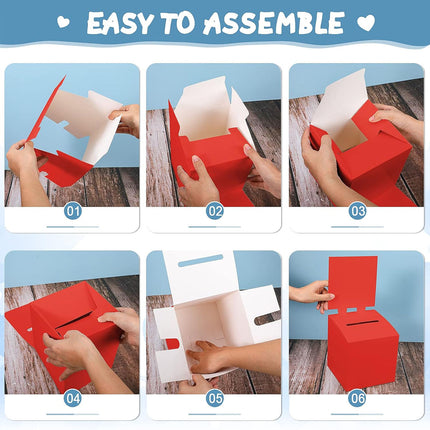 EASY TO ASSEMBLE

01

02

03

04

05

06