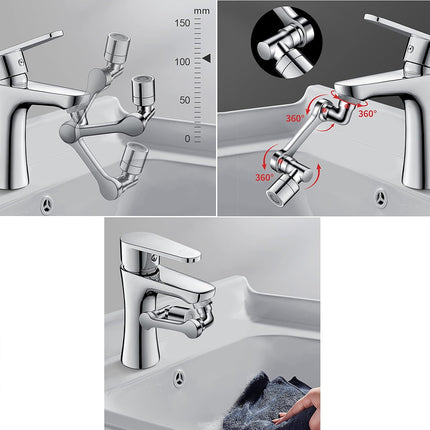 mm
150
100
50
0

360°
360°
360°