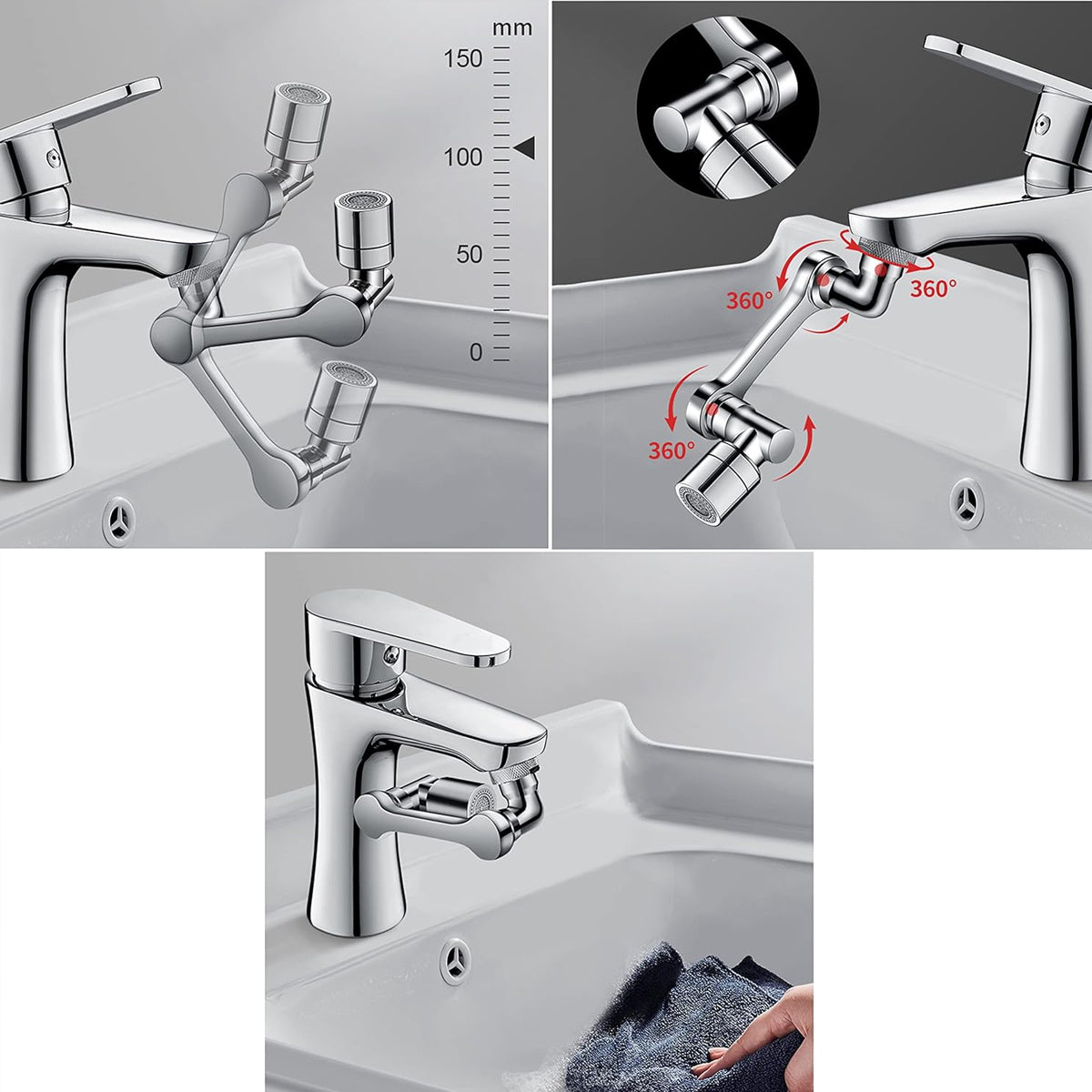 mm
150
100
50
0

360°
360°
360°