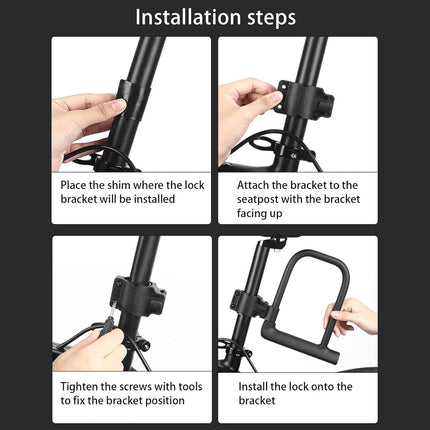 Installation steps

Place the shim where the lock bracket will be installed

Attach the bracket to the seatpost with the bracket facing up

Tighten the screws with tools to fix the bracket position

Install the lock onto the bracket