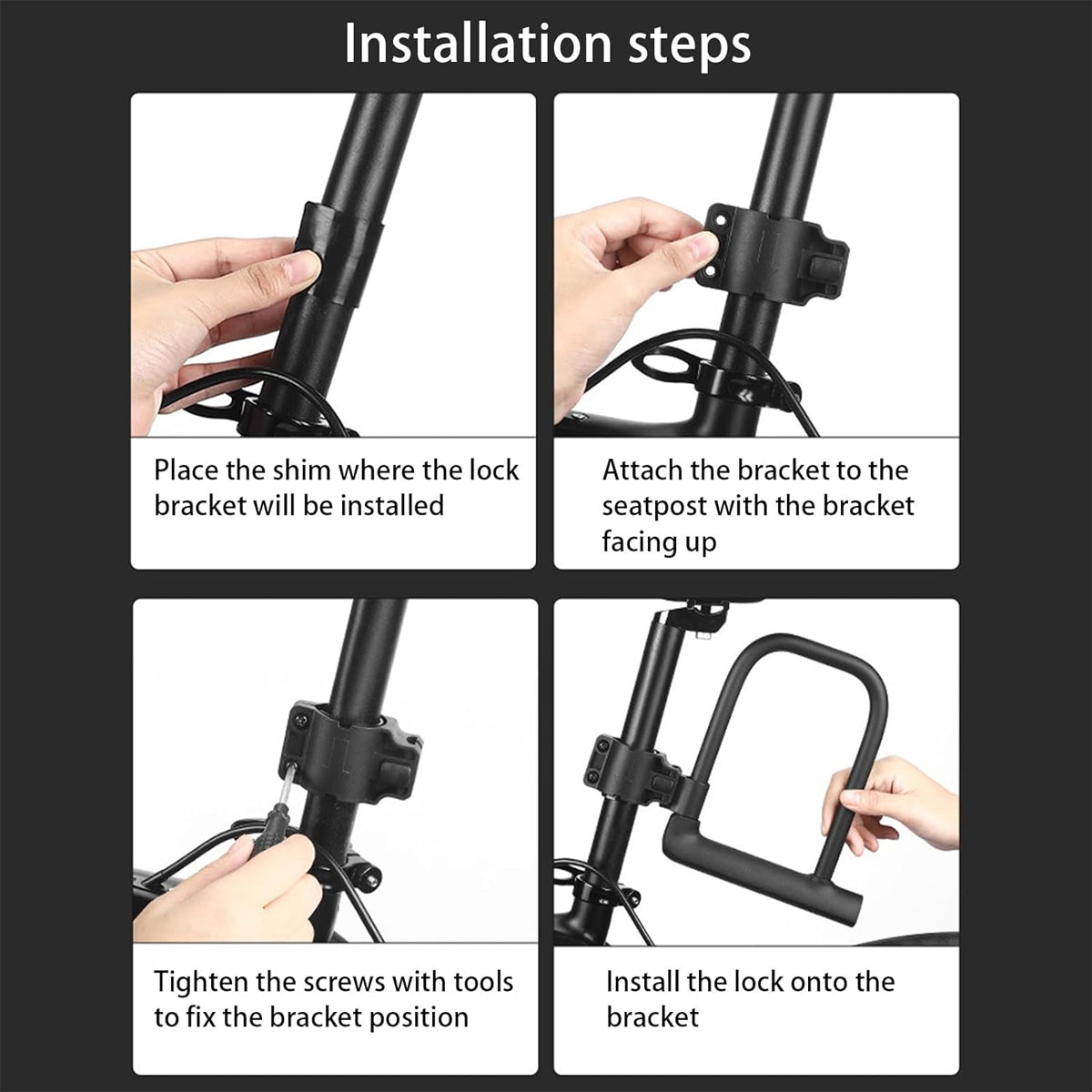 Installation steps

Place the shim where the lock bracket will be installed

Attach the bracket to the seatpost with the bracket facing up

Tighten the screws with tools to fix the bracket position

Install the lock onto the bracket