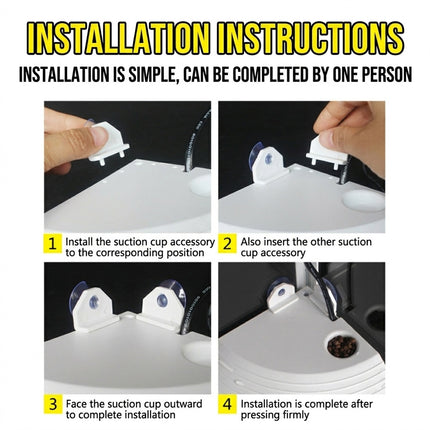 INSTALLATION INSTRUCTIONS

INSTALLATION IS SIMPLE, CAN BE COMPLETED BY ONE PERSON

1 Install the suction cup accessory to the corresponding position

2 Also insert the other suction cup accessory

3 Face the suction cup outward to complete installation

4 Installation is complete after pressing firmly