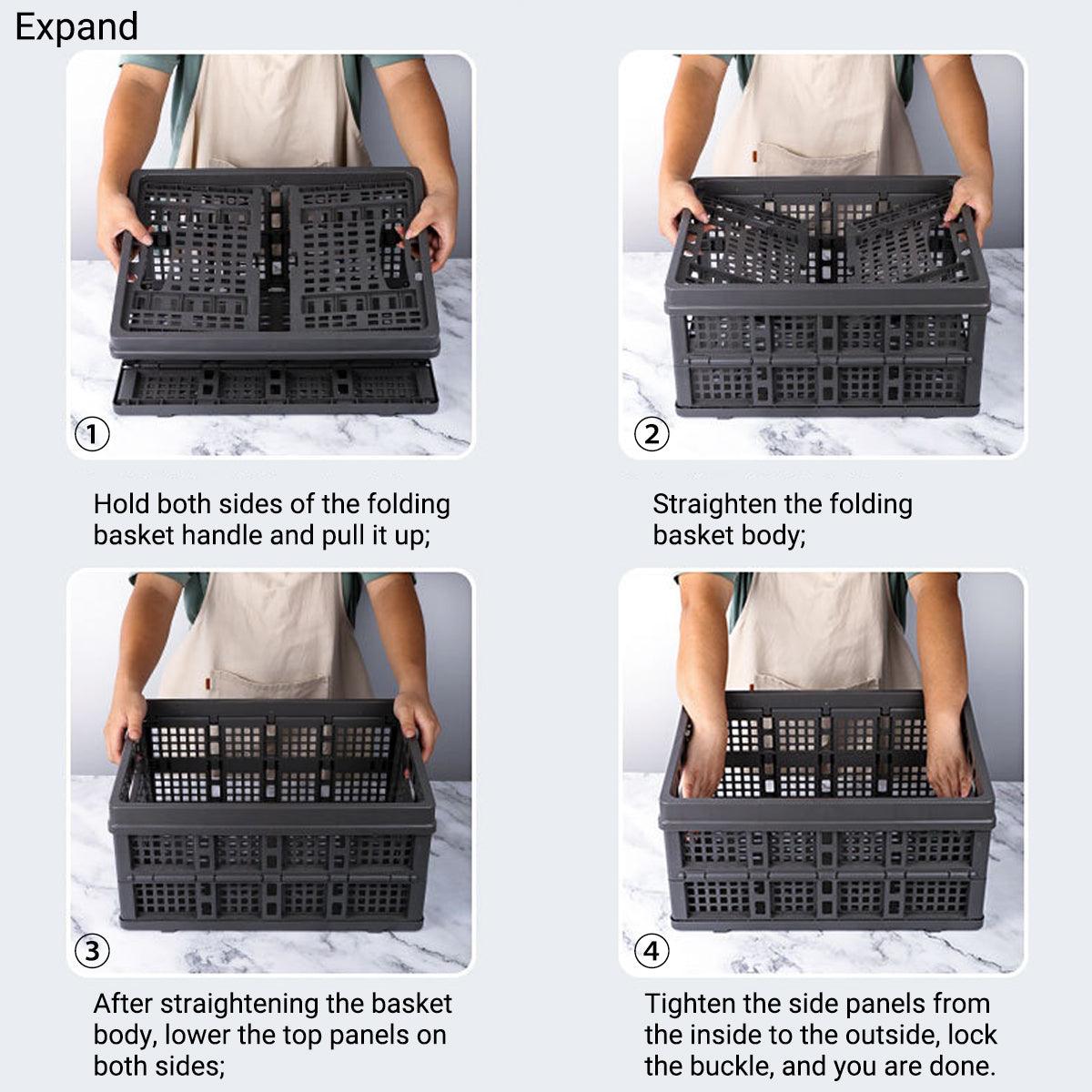 Expand

①

Hold both sides of the folding basket handle and pull it up;

②

Straighten the folding basket body;

③

After straightening the basket body, lower the top panels on both sides;

④

Tighten the side panels from the inside to the outside, lock the buckle, and you are done.