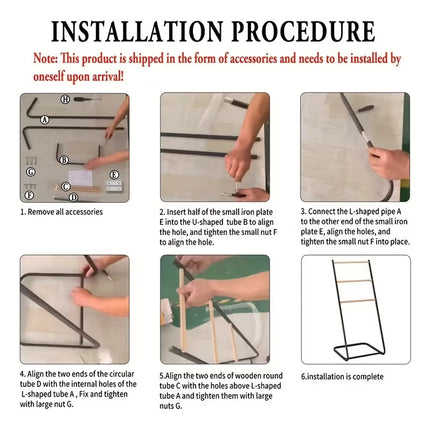 INSTALLATION PROCEDURE

Note: This product is shipped in the form of accessories and needs to be installed by oneself upon arrival!

H

A

B

G

E

C

F

D

1. Remove all accessories

2. Insert half of the small iron plate E into the U-shaped tube B to align the hole, and tighten the small nut F to align the hole.

3. Connect the L-shaped pipe A to the other end of the small iron plate E, align the holes, and tighten the small nut F into place.

4. Align the two ends of the circular tube D with the internal holes of the L-shaped tube A , Fix and tighten with large nut G.

5.Align the two ends of wooden round tube C with the holes above L-shaped tube A and tighten them with large nuts G.

6.installation is complete