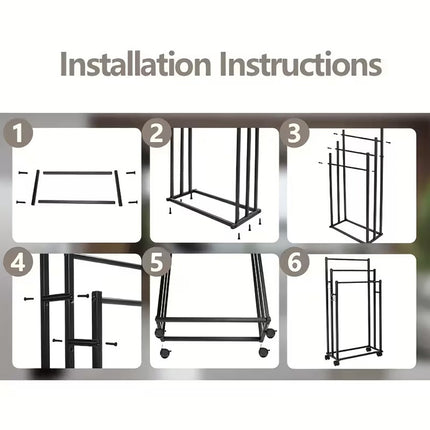 Installation Instructions

1

2

3

4

5

6