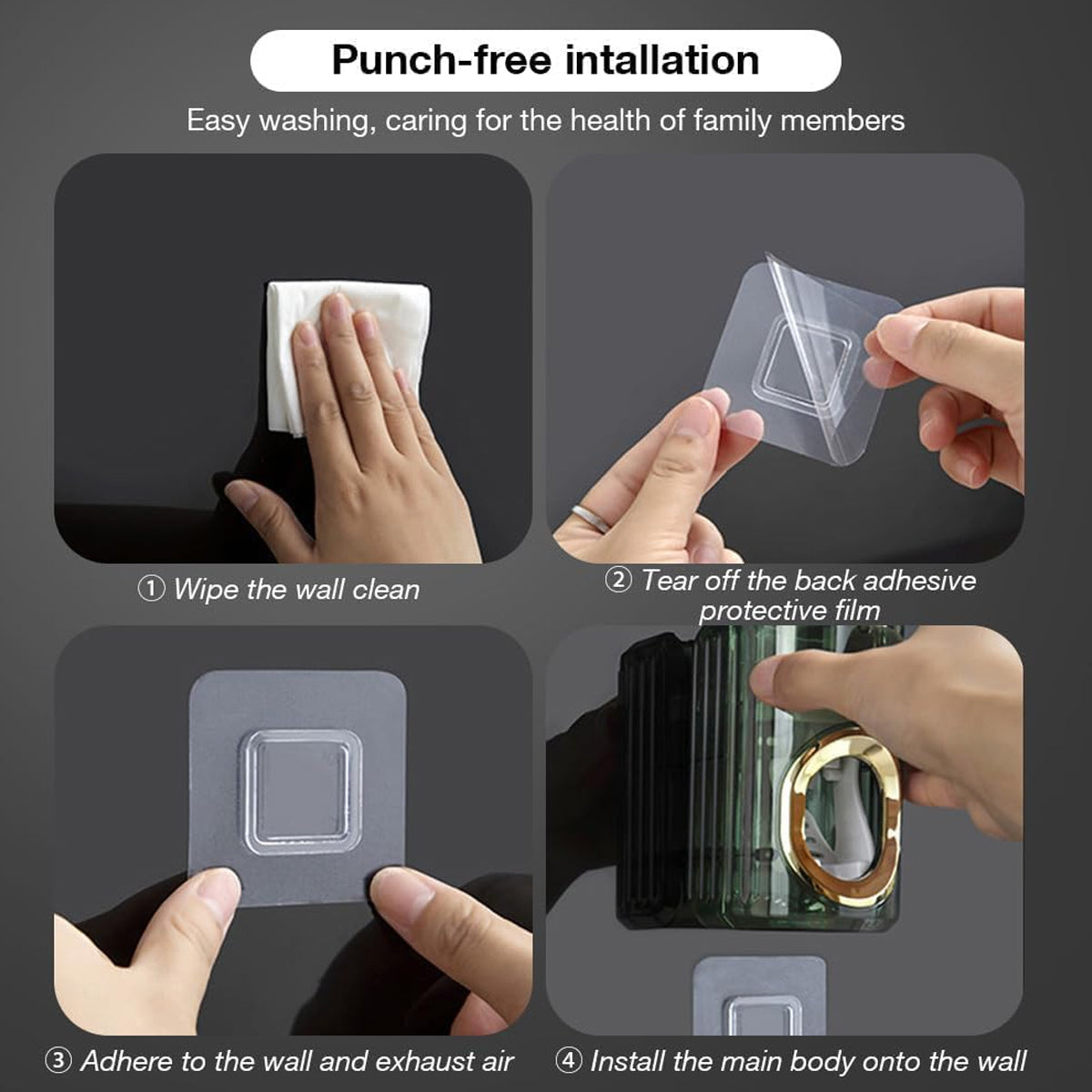 Punch-free intallation

Easy washing, caring for the health of family members

① Wipe the wall clean

② Tear off the back adhesive protective film

③ Adhere to the wall and exhaust air

④ Install the main body onto the wall