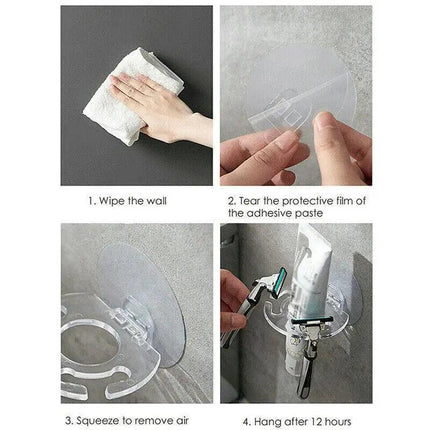 1. Wipe the wall

2. Tear the protective film of the adhesive paste

3. Squeeze to remove air

4. Hang after 12 hours