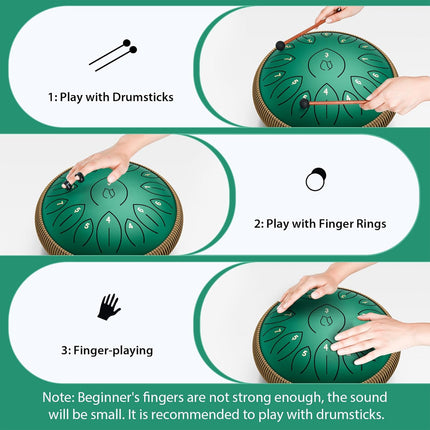 1: Play with Drumsticks

2: Play with Finger Rings

3: Finger-playing

Note: Beginner's fingers are not strong enough, the sound will be small. It is recommended to play with drumsticks.