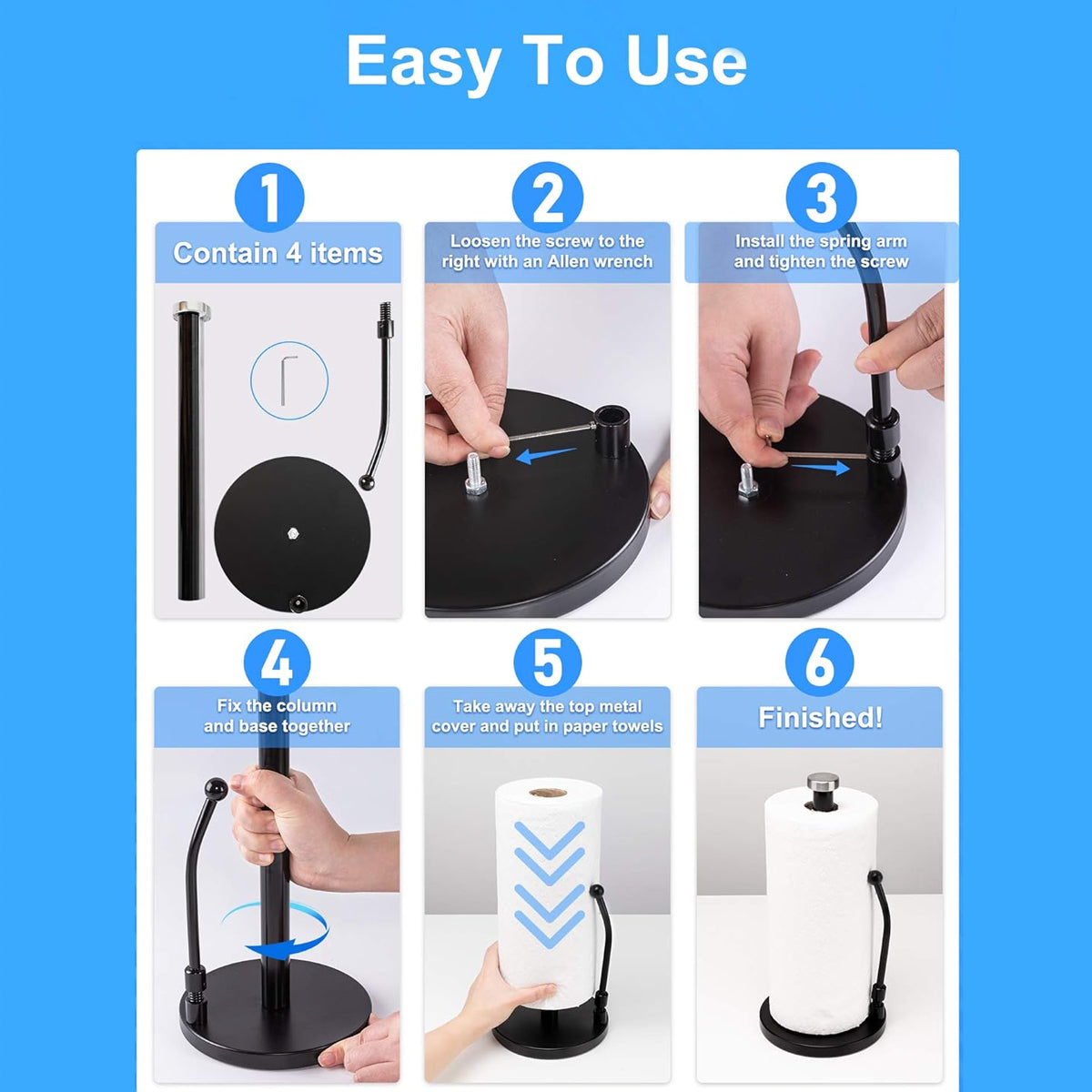 Easy To Use

1
Contain 4 items

2
Loosen the screw to the right with an Allen wrench

3
Install the spring arm and tighten the screw

4
Fix the column and base together

5
Take away the top metal cover and put in paper towels

6
Finished!