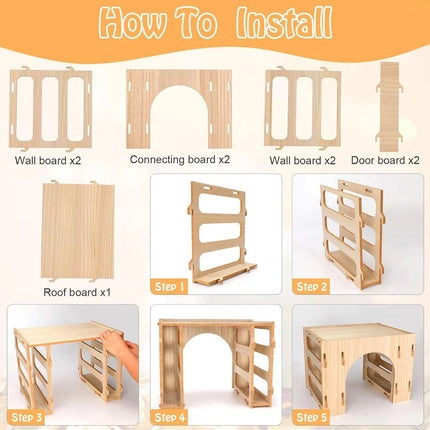 How To Install

Wall board x2

Connecting board x2

Wall board x2

Door board x2

Roof board x1

Step 1

Step 2

Step 3

Step 4

Step 5