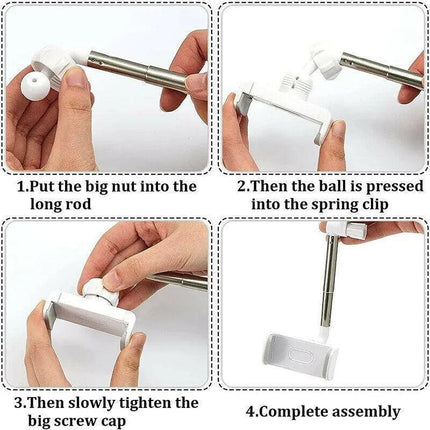 1.Put the big nut into the long rod

2.Then the ball is pressed into the spring clip

3.Then slowly tighten the big screw cap

4.Complete assembly