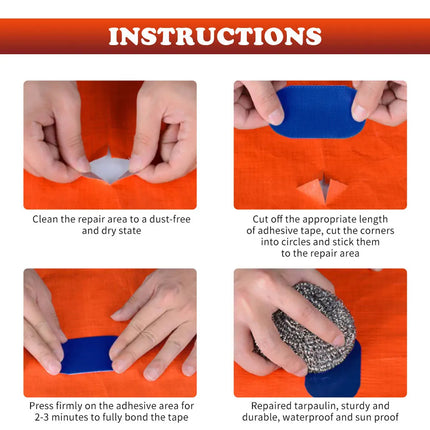 INSTRUCTIONS

Clean the repair area to a dust-free and dry state

Cut off the appropriate length of adhesive tape, cut the corners into circles and stick them to the repair area

Press firmly on the adhesive area for 2-3 minutes to fully bond the tape

Repaired tarpaulin, sturdy and durable, waterproof and sun proof