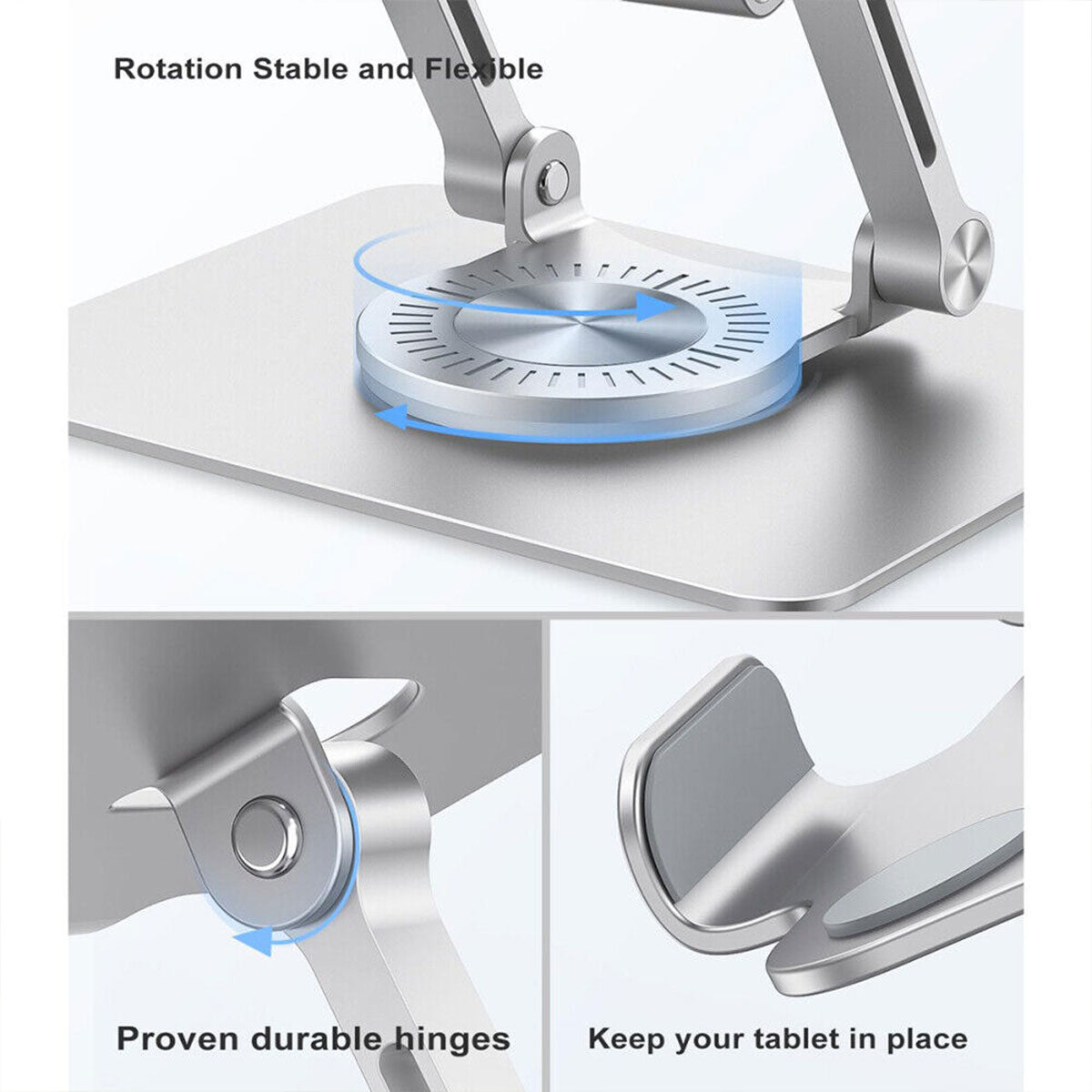 Rotation Stable and Flexible

Proven durable hinges

Keep your tablet in place