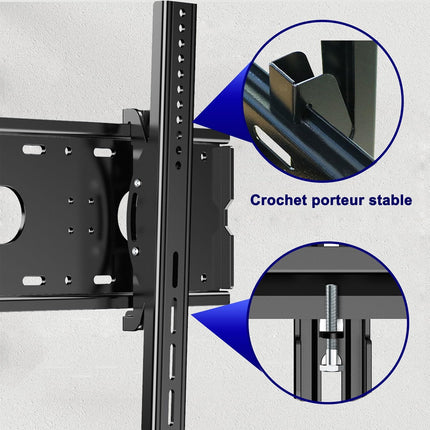 Crochet porteur stable