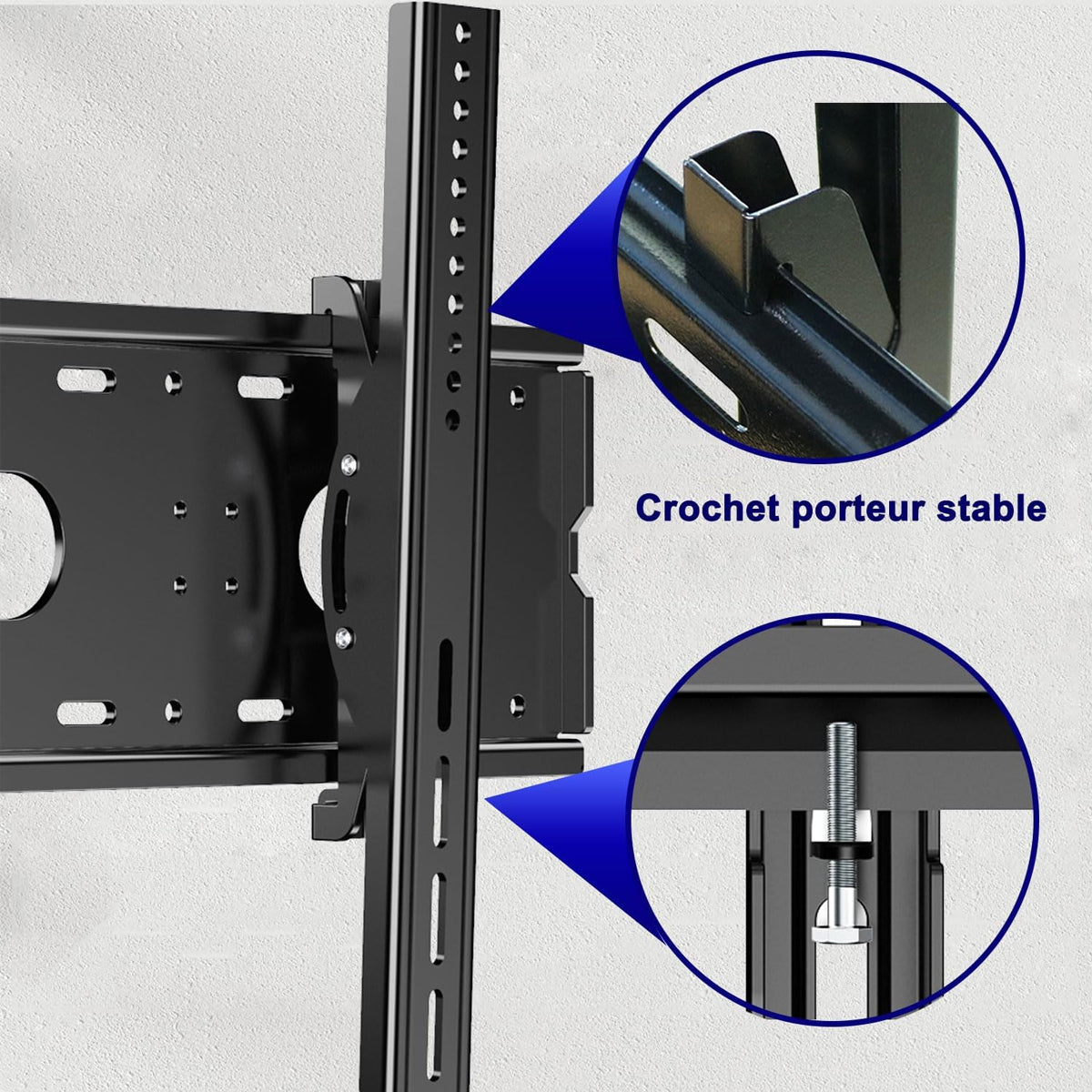 Crochet porteur stable