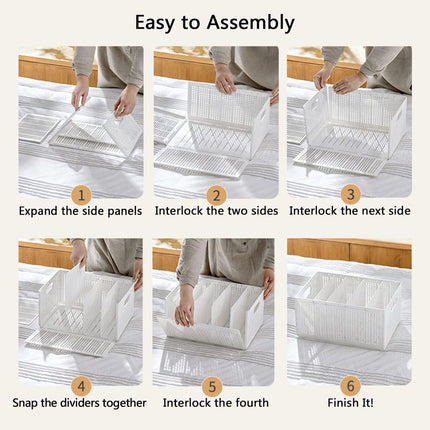 Easy to Assembly

1
Expand the side panels

2
Interlock the two sides

3
Interlock the next side

4
Snap the dividers together

5
Interlock the fourth

6
Finish It!