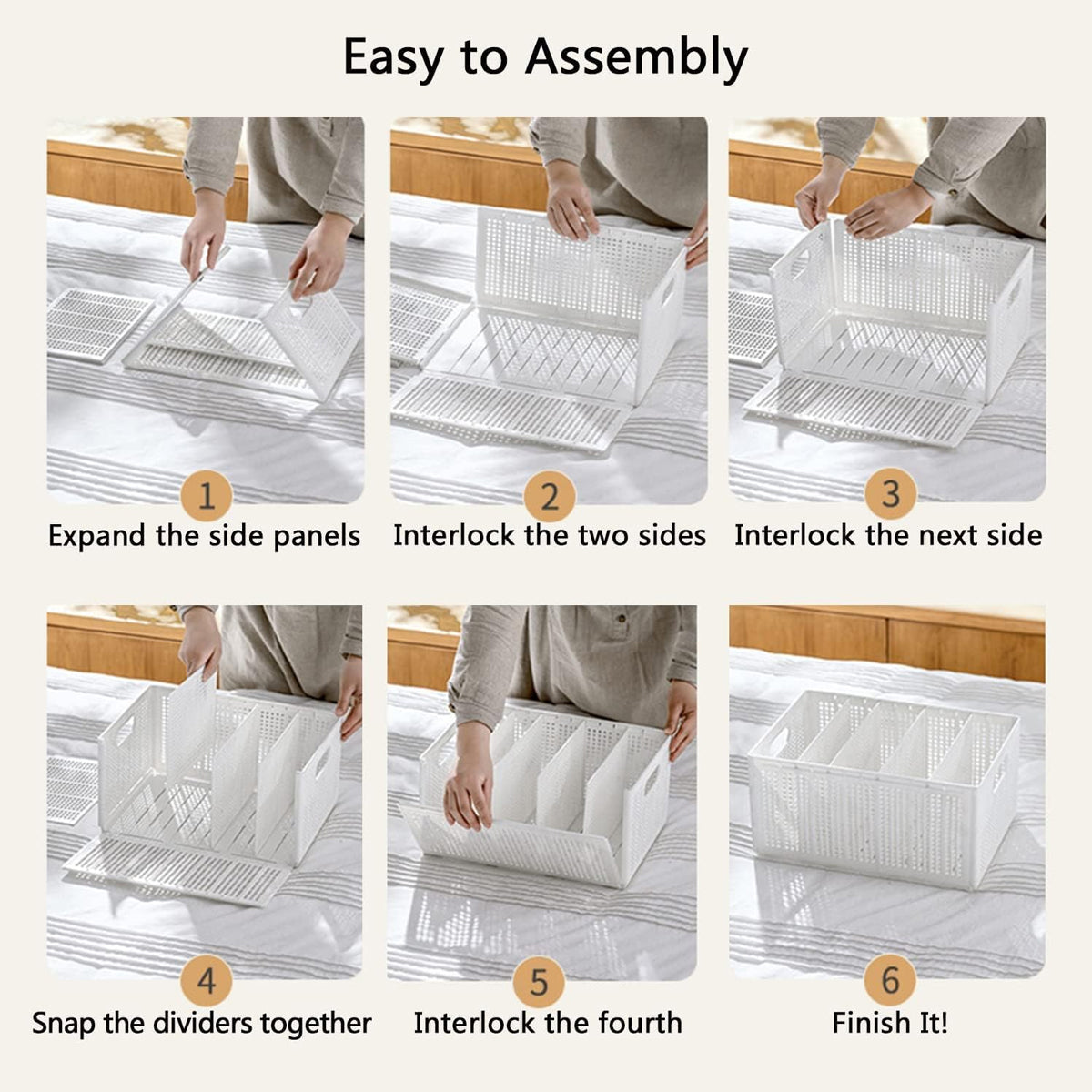 Easy to Assembly

1
Expand the side panels

2
Interlock the two sides

3
Interlock the next side

4
Snap the dividers together

5
Interlock the fourth

6
Finish It!