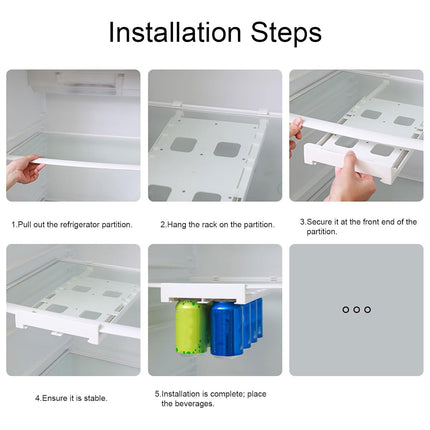 Installation Steps

1.Pull out the refrigerator partition.

2.Hang the rack on the partition.

3.Secure it at the front end of the partition.

4.Ensure it is stable.

5.Installation is complete; place the beverages.