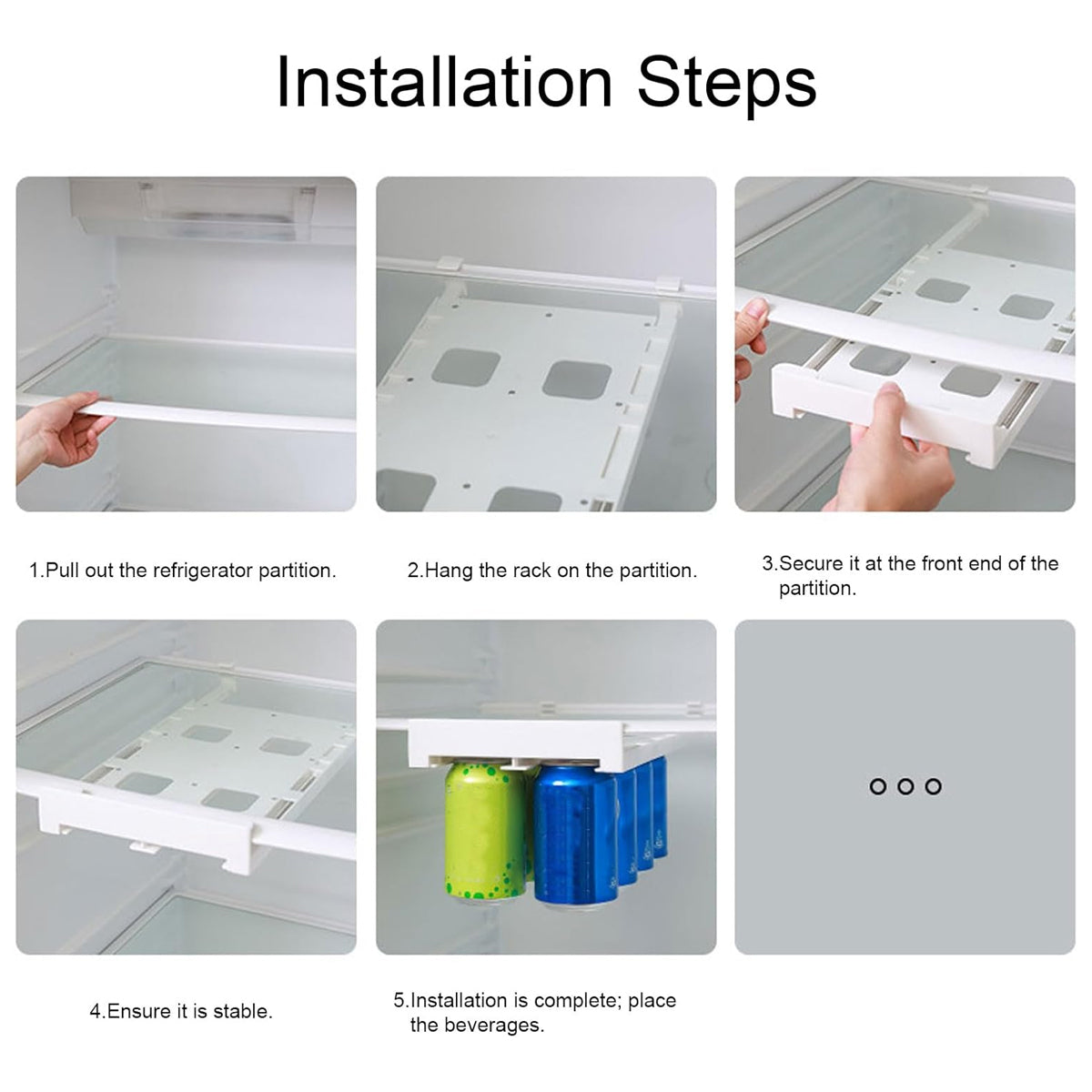 Installation Steps

1.Pull out the refrigerator partition.

2.Hang the rack on the partition.

3.Secure it at the front end of the partition.

4.Ensure it is stable.

5.Installation is complete; place the beverages.