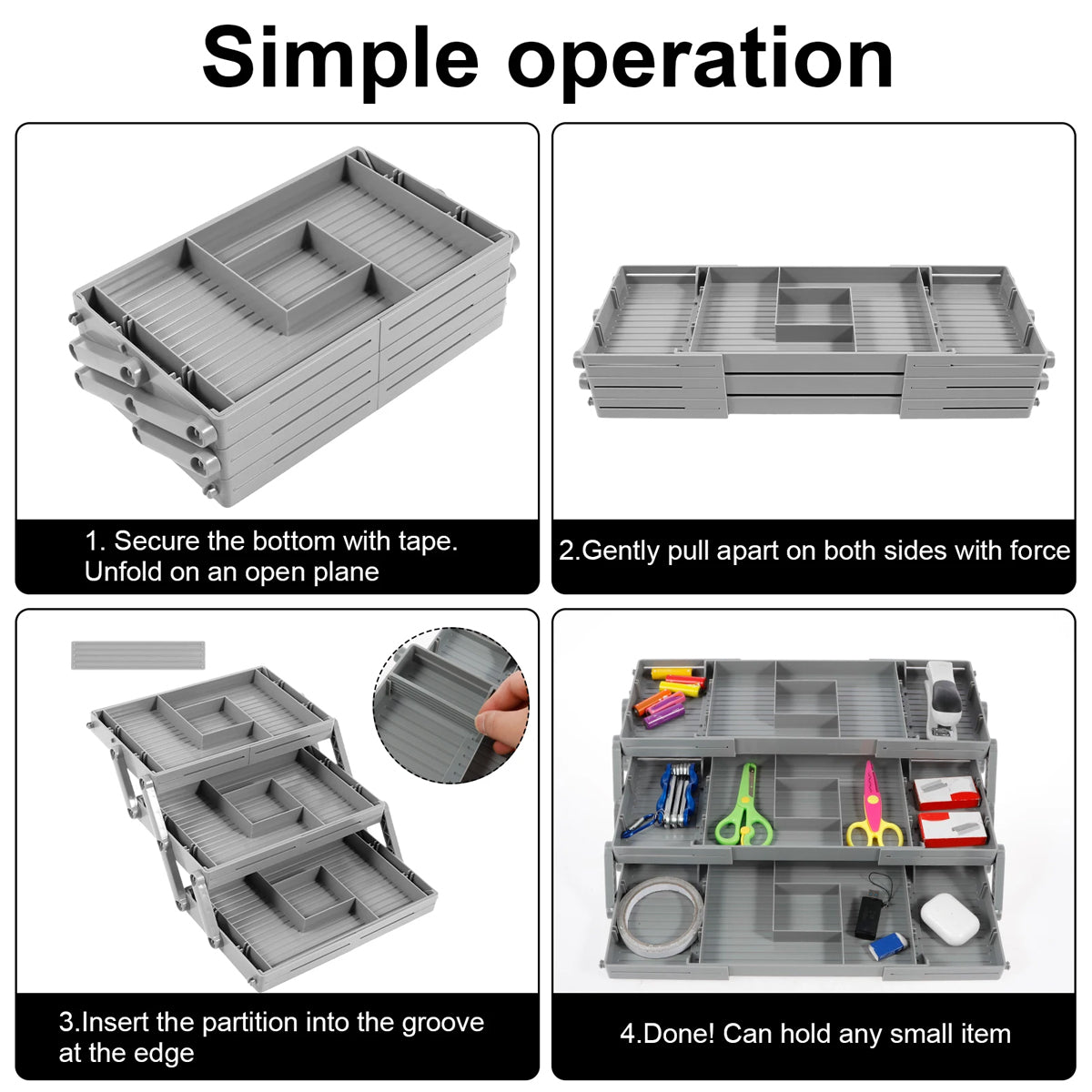 Simple operation

1. Secure the bottom with tape. Unfold on an open plane

2.Gently pull apart on both sides with force

3.Insert the partition into the groove at the edge

4.Done! Can hold any small item